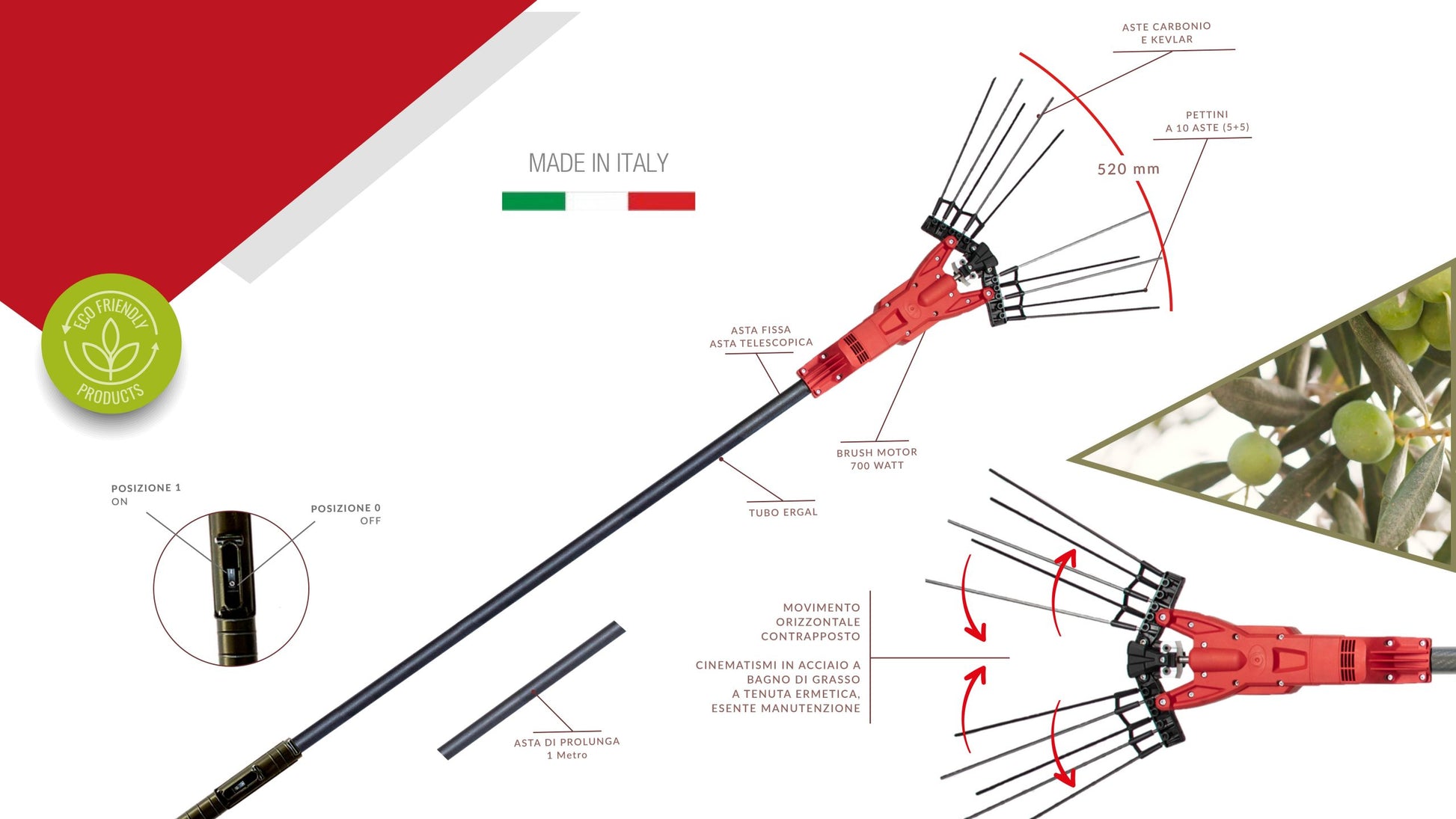 ECO FRIENDLY
PRODUCTS

MADE IN ITALY

ASTE CARBONIO
E KEVLAR

PETTINI
A 10 ASTE (5+5)

520 mm

ASTA FISSA
ASTA TELESCOPICA

BRUSH MOTOR
700 WATT

TUBO ERGAL

POSIZIONE 1
ON

POSIZIONE 0
OFF

ASTA DI PROLUNGA
1 Metro

MOVIMENTO
ORIZZONTALE
CONTRAPPOSTO

CINEMATISMI IN ACCIAIO A
BAGNO DI GRASSO
A TENUTA ERMETICA,
ESENTE MANUTENZIONE