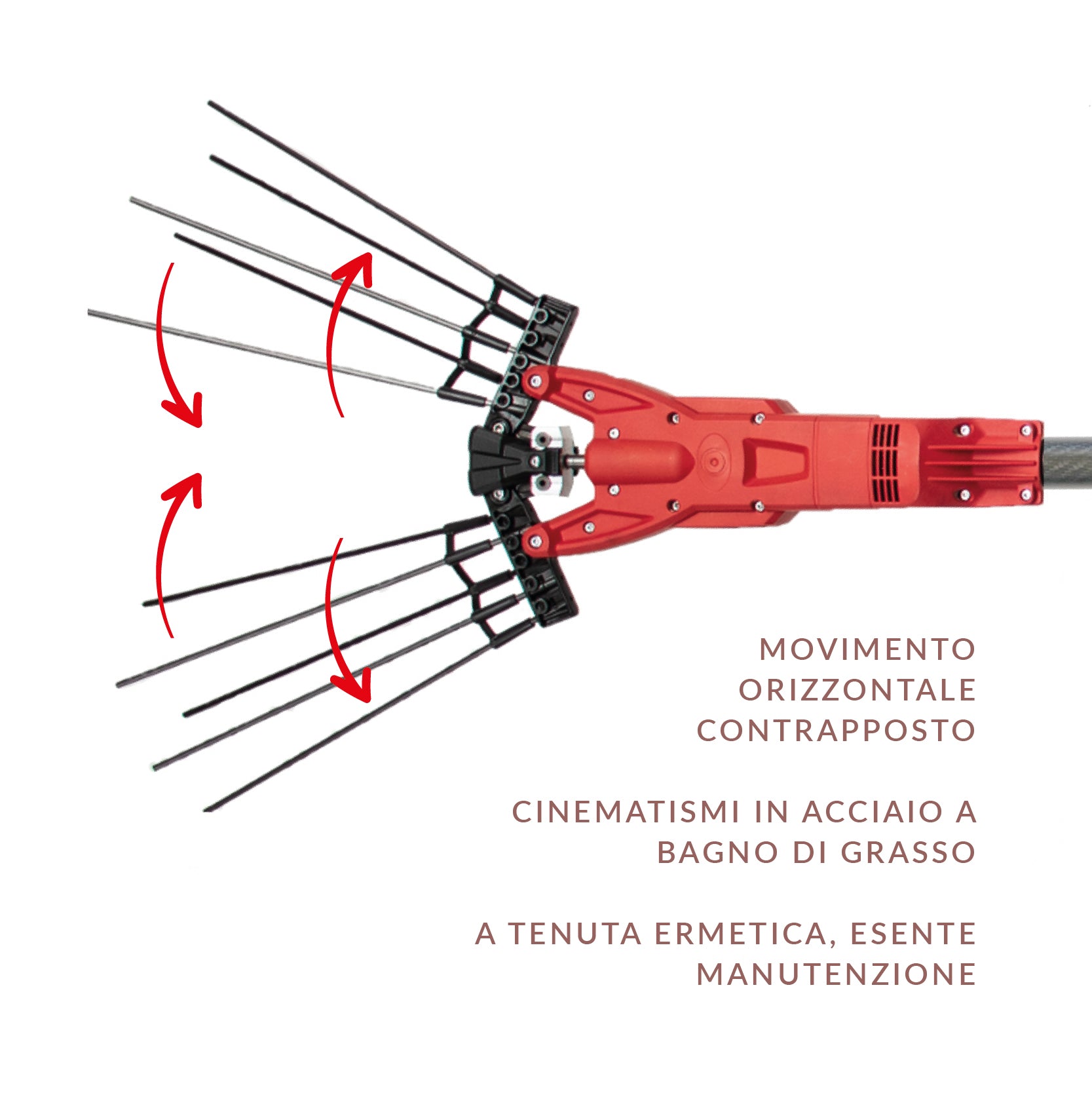 MOVIMENTO ORIZZONTALE CONTRAPPOSTO

CINEMATISMI IN ACCIAIO A BAGNO DI GRASSO

A TENUTA ERMETICA, ESENTE MANUTENZIONE